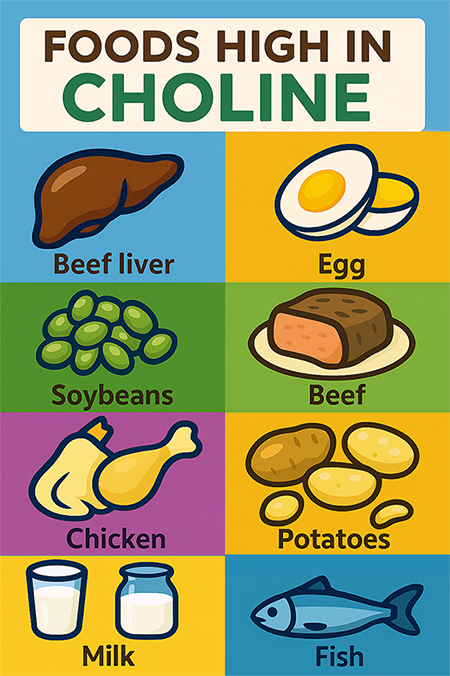 FOODS HIGH IN CHOLINE

Beef liver

Egg

Soybeans

Beef

Chicken

Potatoes

Milk

Fish